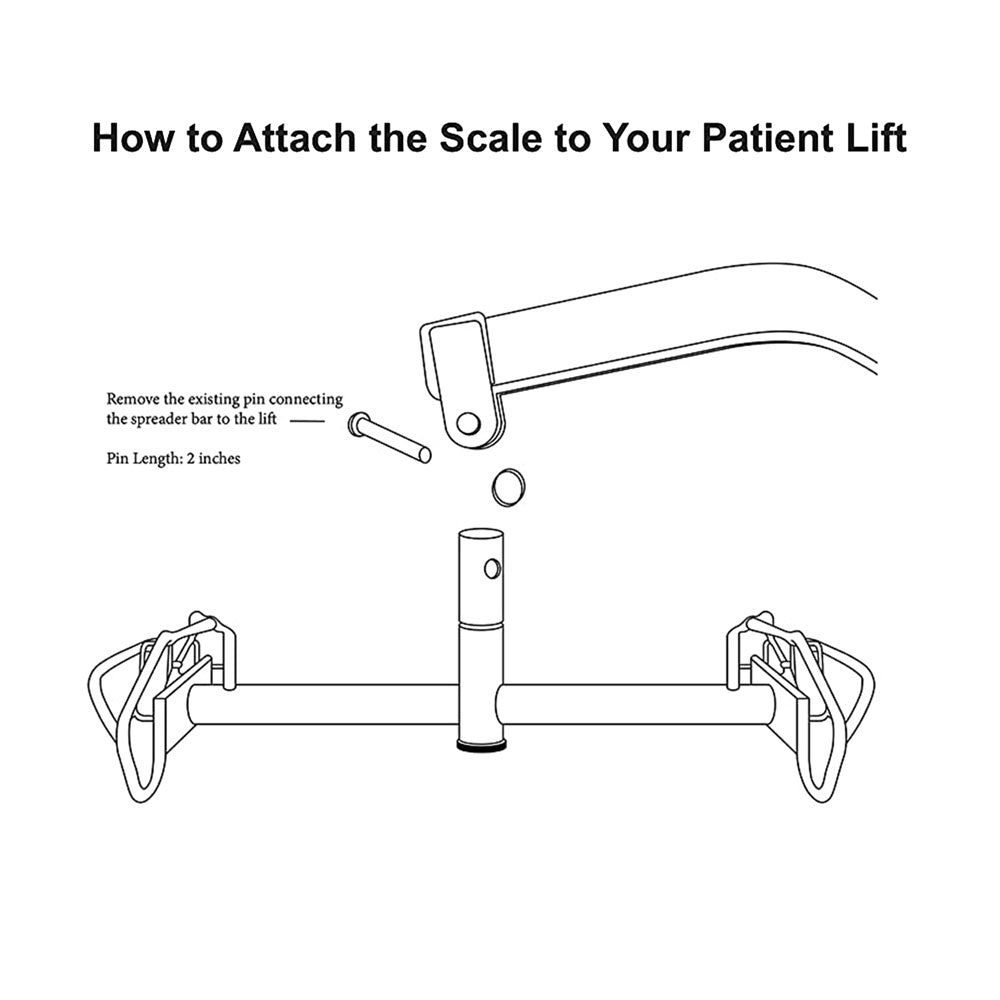 How to Attach the Scale to Your Patient Lift

Remove the existing pin connecting the spreader bar to the lift

Pin Length: 2 inches