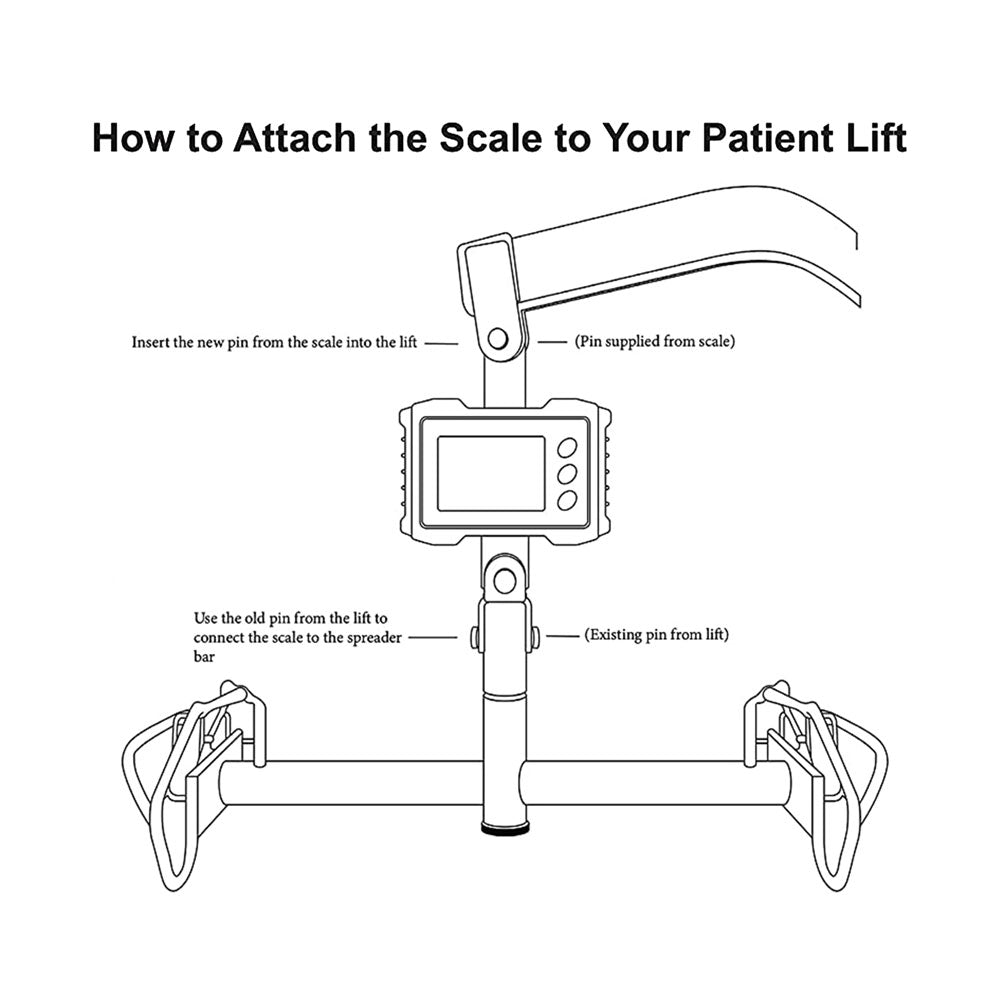 How to Attach the Scale to Your Patient Lift

Insert the new pin from the scale into the lift

(Pin supplied from scale)

Use the old pin from the lift to connect the scale to the spreader bar

(Existing pin from lift)